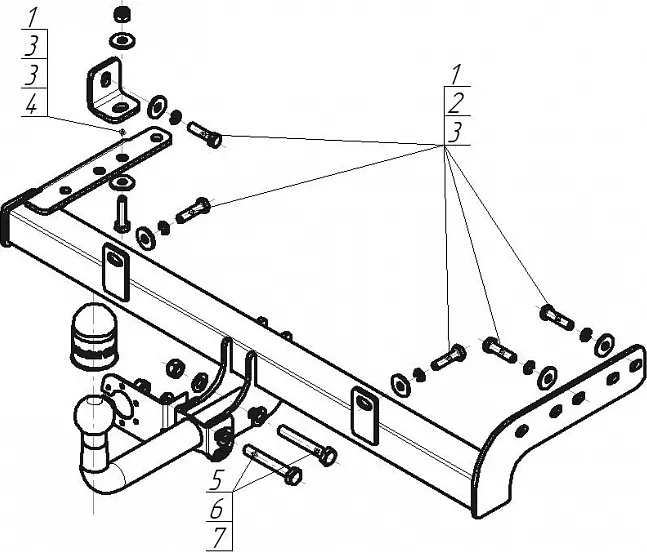 1
3
3
4

1
2
3

5
6
7