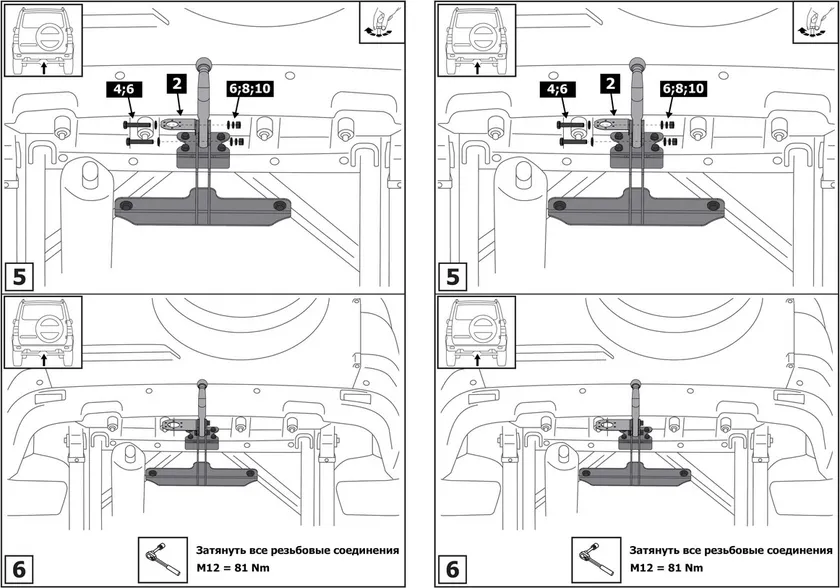 4;6

2

6;8;10

5

Затянуть все резьбовые соединения
M12 = 81 Nm

6

4;6

2

6;8;10

5

Затянуть все резьбовые соединения
M12 = 81 Nm

6