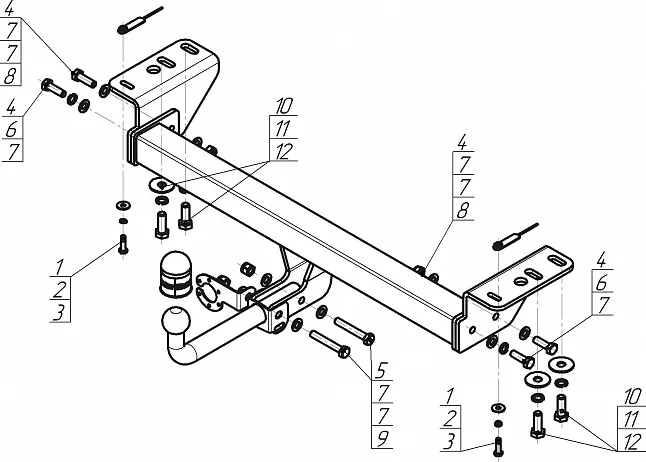 4
7
7
8
4
6
7
10
11
12
4
7
7
8
1
2
3
4
6
7
5
7
7
9
1
2
3
10
11
12