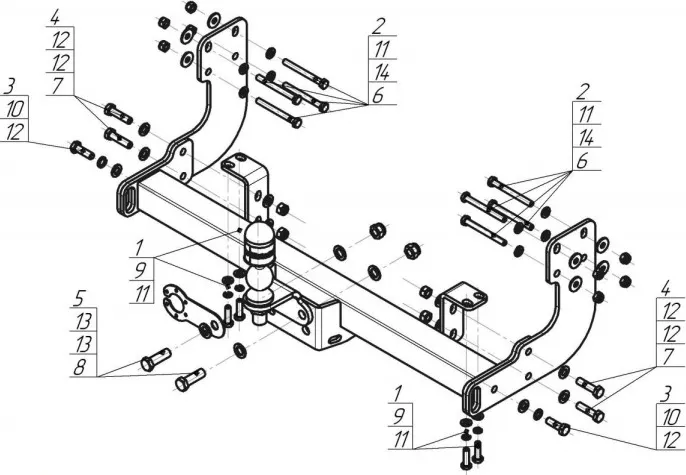 4
12
12
7

3
10
12

2
11
14
6

2
11
14
6

1
9
11

5
13
13
8

4
12
12
7

3
10
12

1
9
11