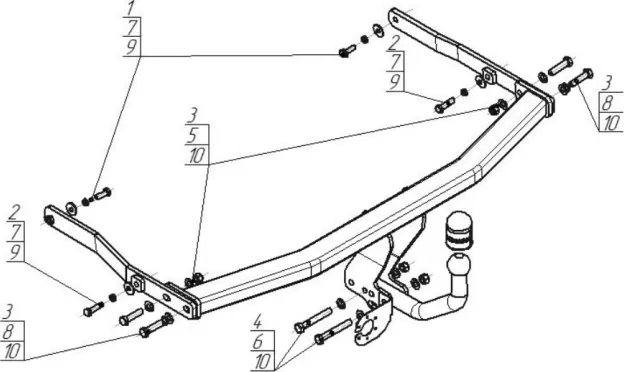 1
7
9

2
7
9

3
8
10

3
5
10

2
7
9

3
8
10

4
6
10