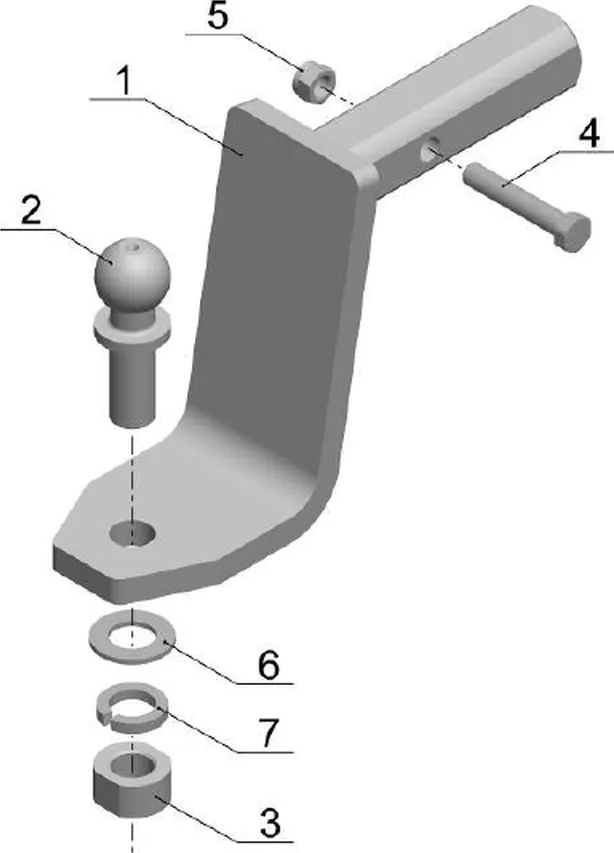 5
1
4
2
6
7
3