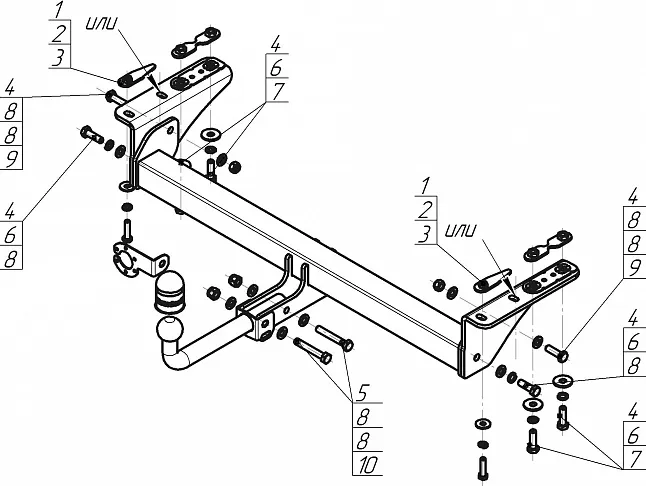 1
2
3
или

4
6
7

4
8
8
9

4
6
8

1
2
3
или

4
8
8
9

4
6
8

5
8
8
10

4
6
7