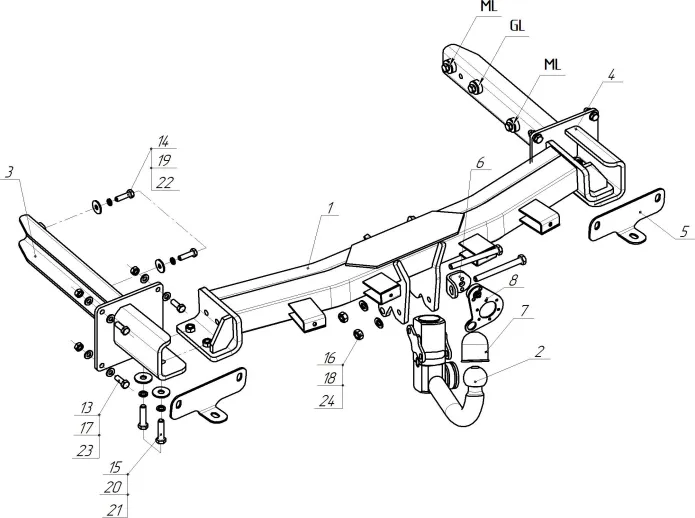 ML
GL
ML
4
14
19
22
3
6
1
5
8
7
2
16
18
24
13
17
23
15
20
21